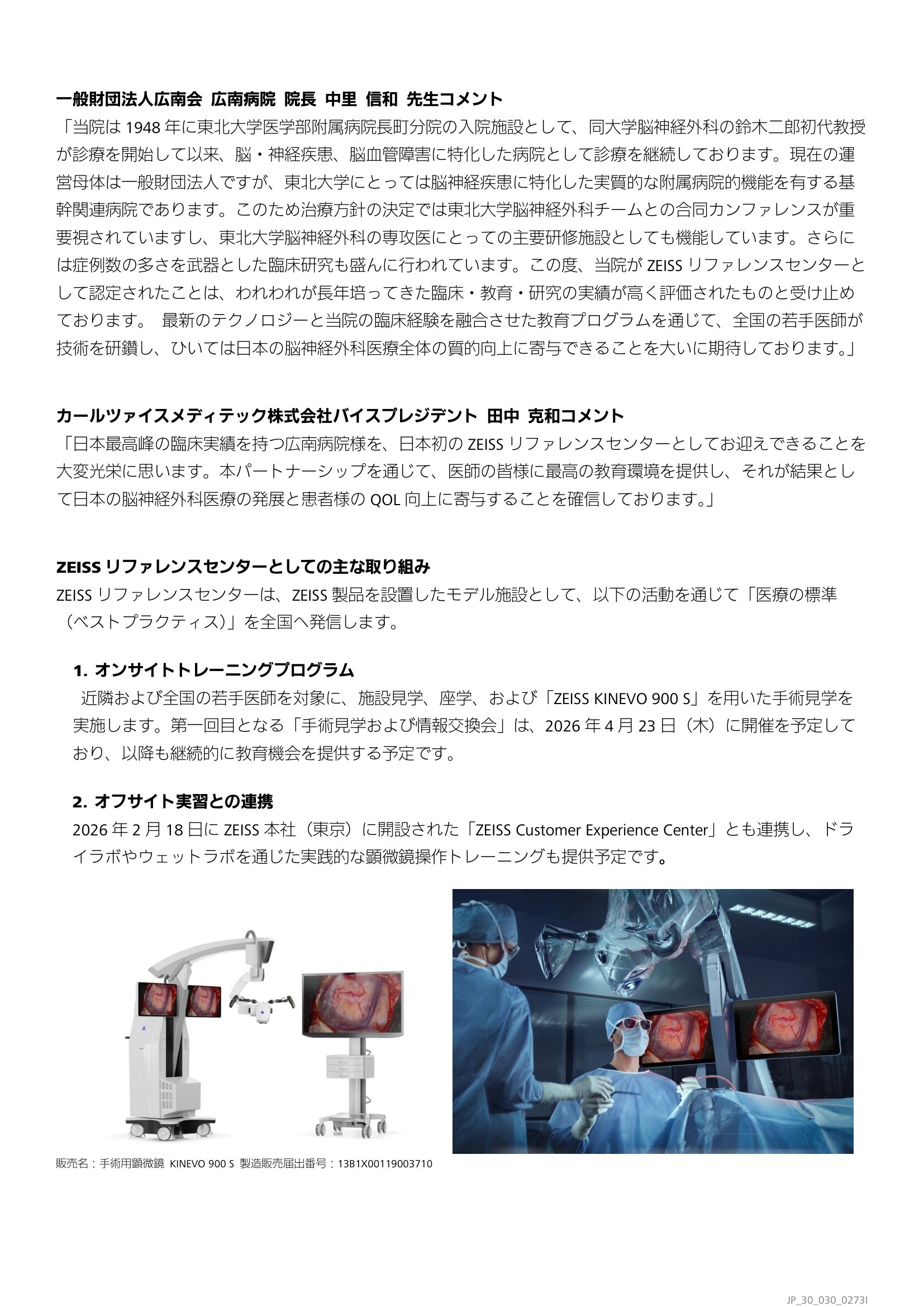 一般財団法人広南会 広南病院 院長 中里 信和 先生コメント

「当院は 1948 年に東北大学医学部附属病院長町分院の入院施設として、同大学脳神経外科の鈴木二郎初代教授が診療を開始して以来、脳・神経疾患、脳血管障害に特化した病院として診療を継続しております。現在の運営母体は一般財団法人ですが、東北大学にとっては脳神経疾患に特化した実質的な附属病院的機能を有する基幹関連病院であります。このため治療方針の決定では東北大学脳神経外科チームとの合同カンファレンスが重要視されていますし、東北大学脳神経外科の専攻医にとっての主要研修施設としても機能しています。さらには症例数の多さを武器とした臨床研究も盛んに行われています。この度、当院が ZEISS リファレンスセンターとして認定されたことは、われわれが長年培ってきた臨床・教育・研究の実績が高く評価されたものと受け止めております。 最新のテクノロジーと当院の臨床経験を融合させた教育プログラムを通じて、全国の若手医師が技術を研鑽し、ひいては日本の脳神経外科医療全体の質的向上に寄与できることを大いに期待しております。」

カールツァイスメディテック株式会社バイスプレジデント 田中 克和コメント

「日本最高峰の臨床実績を持つ広南病院様を、日本初の ZEISS リファレンスセンターとしてお迎えできることを大変光栄に思います。本パートナーシップを通じて、医師の皆様に最高の教育環境を提供し、それが結果として日本の脳神経外科医療の発展と患者様の QOL 向上に寄与することを確信しております。」

ZEISS リファレンスセンターとしての主な取り組み

ZEISS リファレンスセンターは、ZEISS 製品を設置したモデル施設として、以下の活動を通じて「医療の標準（ベストプラクティス）」を全国へ発信します。

1. オンサイトトレーニングプログラム
近隣および全国の若手医師を対象に、施設見学、座学、および「ZEISS KINEVO 900 S」を用いた手術見学を実施します。第一回目となる「手術見学および情報交換会」は、2026 年 4 月 23 日（木）に開催を予定しており、以降も継続的に教育機会を提供する予定です。

2. オフサイト実習との連携
2026 年 2 月 18 日に ZEISS 本社（東京）に開設された「ZEISS Customer Experience Center」とも連携し、ドライラボやウェットラボを通じた実践的な顕微鏡操作トレーニングも提供予定です。

販売名：手術用顕微鏡 KINEVO 900 S 製造販売届出番号：13B1X00119003710

JP_30_030_0273I